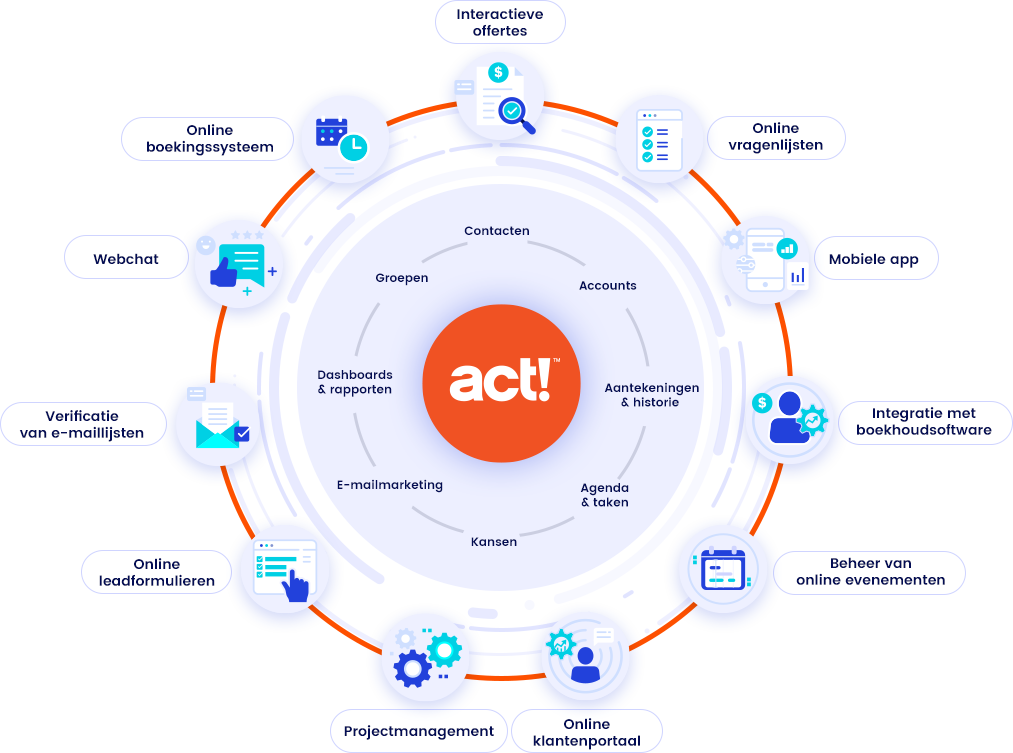 Interactieve offertes

Online vragenlijsten

Mobiele app

Integratie met boekhoudsoftware

Beheer van online evenementen

Online klantenportaal

Projectmanagement

Online leadformulieren

Verificatie van e-maillijsten

Webchat

Online boekingssysteem

Contacten

Accounts

Aantekeningen & historie

Agenda & taken

Kansen

E-mailmarketing

Dashboards & rapporten

Groepen

act!™