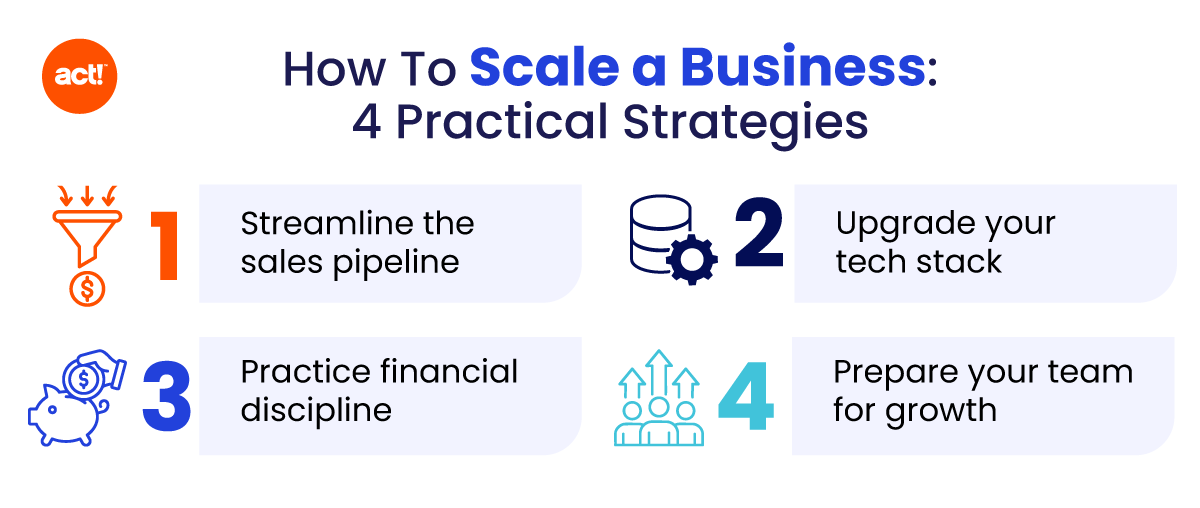 act!

How To Scale a Business: 4 Practical Strategies

1 Streamline the sales pipeline

2 Upgrade your tech stack

3 Practice financial discipline

4 Prepare your team for growth