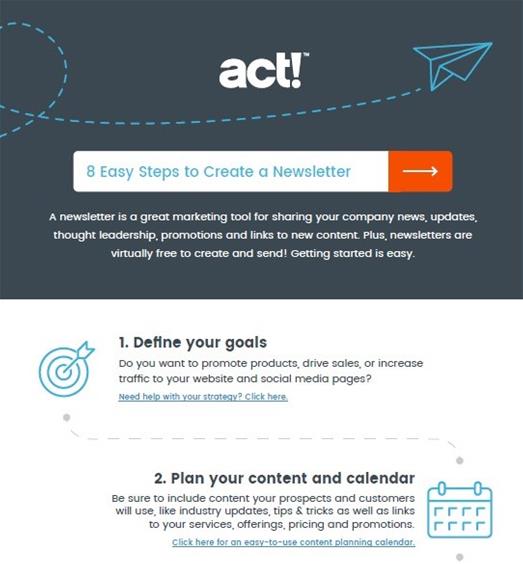 act!™

8 Easy Steps to Create a Newsletter

A newsletter is a great marketing tool for sharing your company news, updates, thought leadership, promotions and links to new content. Plus, newsletters are virtually free to create and send! Getting started is easy.

1. Define your goals

Do you want to promote products, drive sales, or increase traffic to your website and social media pages?

Need help with your strategy? Click here.

2. Plan your content and calendar

Be sure to include content your prospects and customers will use, like industry updates, tips & tricks as well as links to your services, offerings, pricing and promotions.

Click here for an easy-to-use content planning calendar.