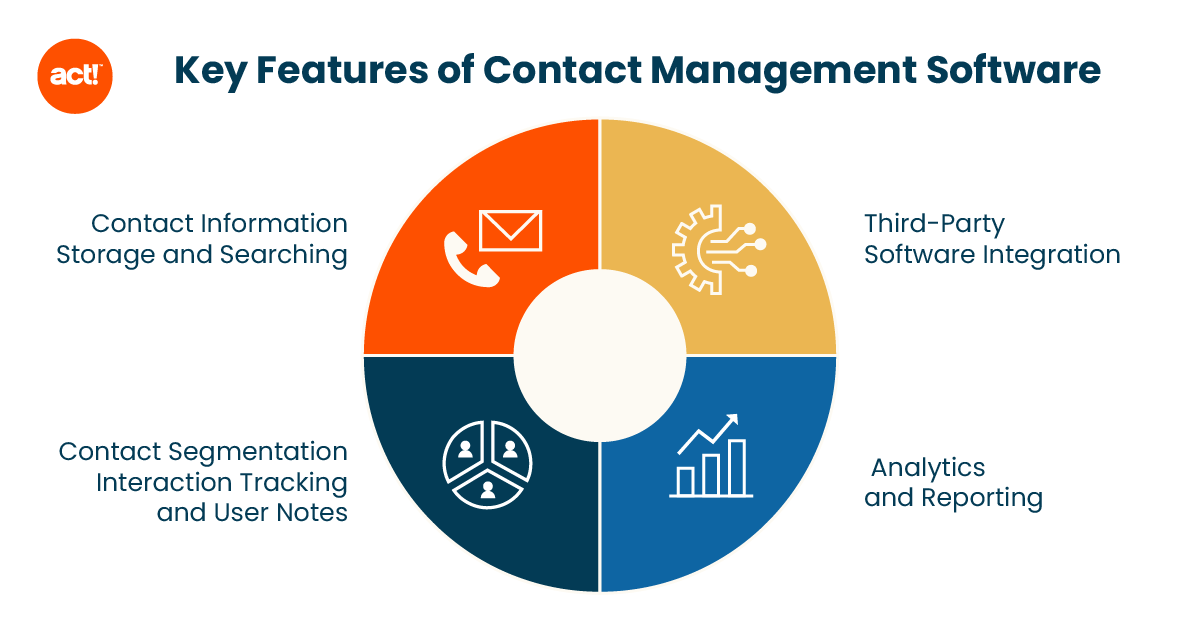 act!

Key Features of Contact Management Software

Contact Information Storage and Searching

Third-Party Software Integration

Contact Segmentation Interaction Tracking and User Notes

Analytics and Reporting