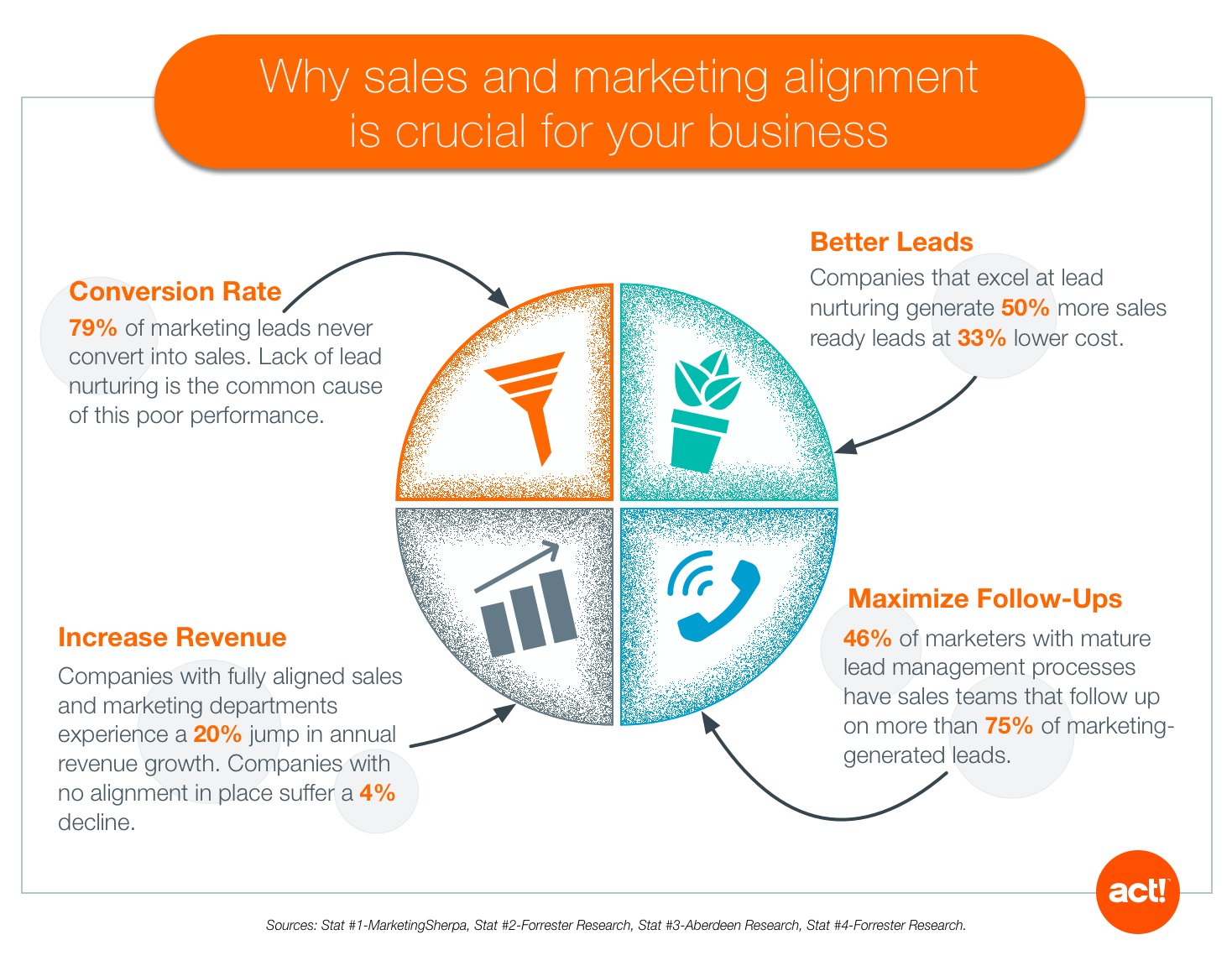 Why sales and marketing alignment is crucial for your business

Conversion Rate
79% of marketing leads never convert into sales. Lack of lead nurturing is the common cause of this poor performance.

Better Leads
Companies that excel at lead nurturing generate 50% more sales ready leads at 33% lower cost.

Increase Revenue
Companies with fully aligned sales and marketing departments experience a 20% jump in annual revenue growth. Companies with no alignment in place suffer a 4% decline.

Maximize Follow-Ups
46% of marketers with mature lead management processes have sales teams that follow up on more than 75% of marketing-generated leads.

act!

Sources: Stat #1-MarketingSherpa, Stat #2-Forrester Research, Stat #3-Aberdeen Research, Stat #4-Forrester Research.