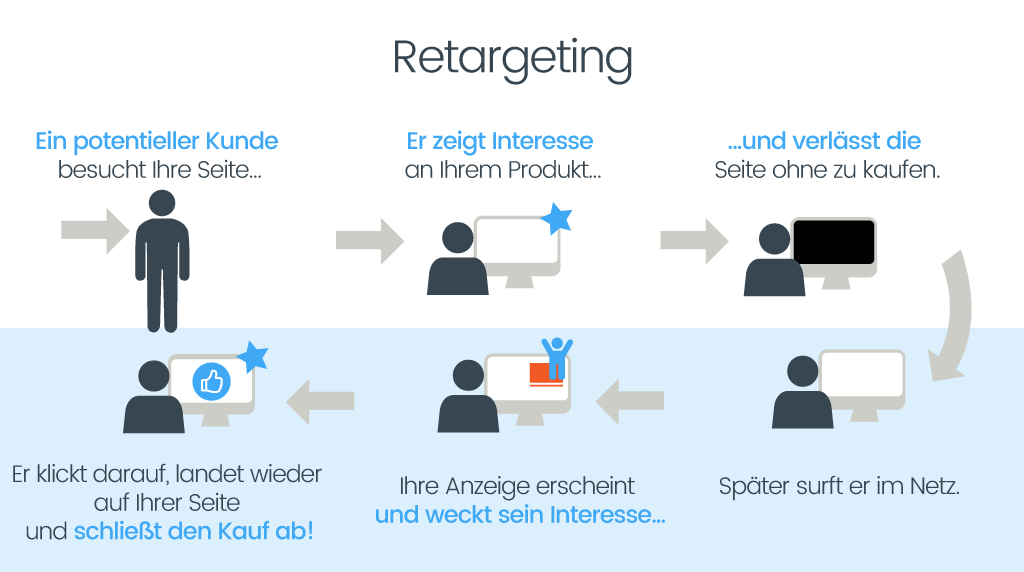 Retargeting

Ein potentieller Kunde besucht Ihre Seite...

Er zeigt Interesse an Ihrem Produkt...

...und verlässt die Seite ohne zu kaufen.

Später surft er im Netz.

Ihre Anzeige erscheint und weckt sein Interesse...

Er klickt darauf, landet wieder auf Ihrer Seite und schließt den Kauf ab!